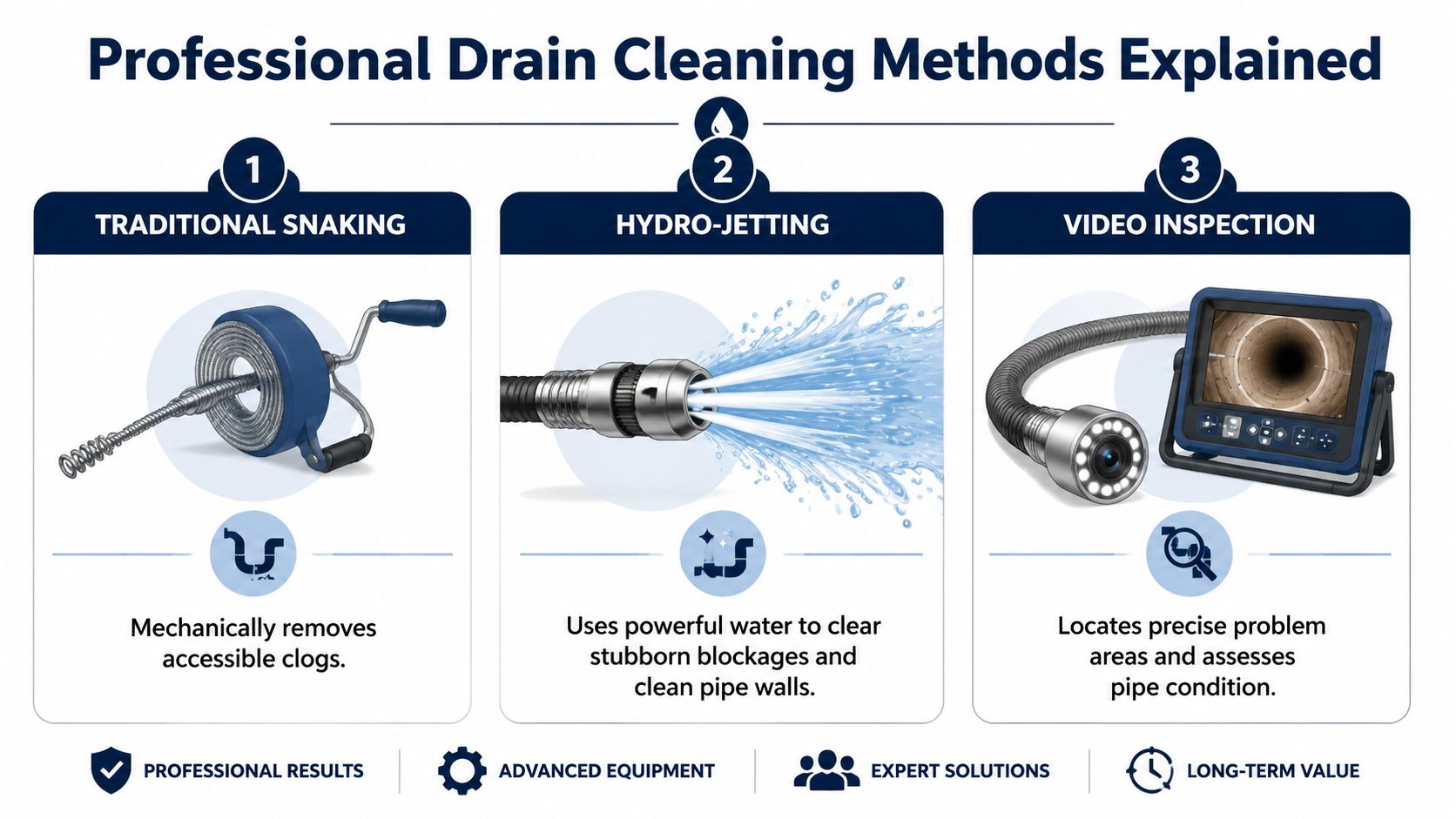 Professional Drain Cleaning Methods Explained

1

TRADITIONAL SNAKING

Mechanically removes accessible clogs.

2

HYDRO-JETTING

Uses powerful water to clear stubborn blockages and clean pipe walls.

3

VIDEO INSPECTION

Locates precise problem areas and assesses pipe condition.

PROFESSIONAL RESULTS

ADVANCED EQUIPMENT

EXPERT SOLUTIONS

LONG-TERM VALUE