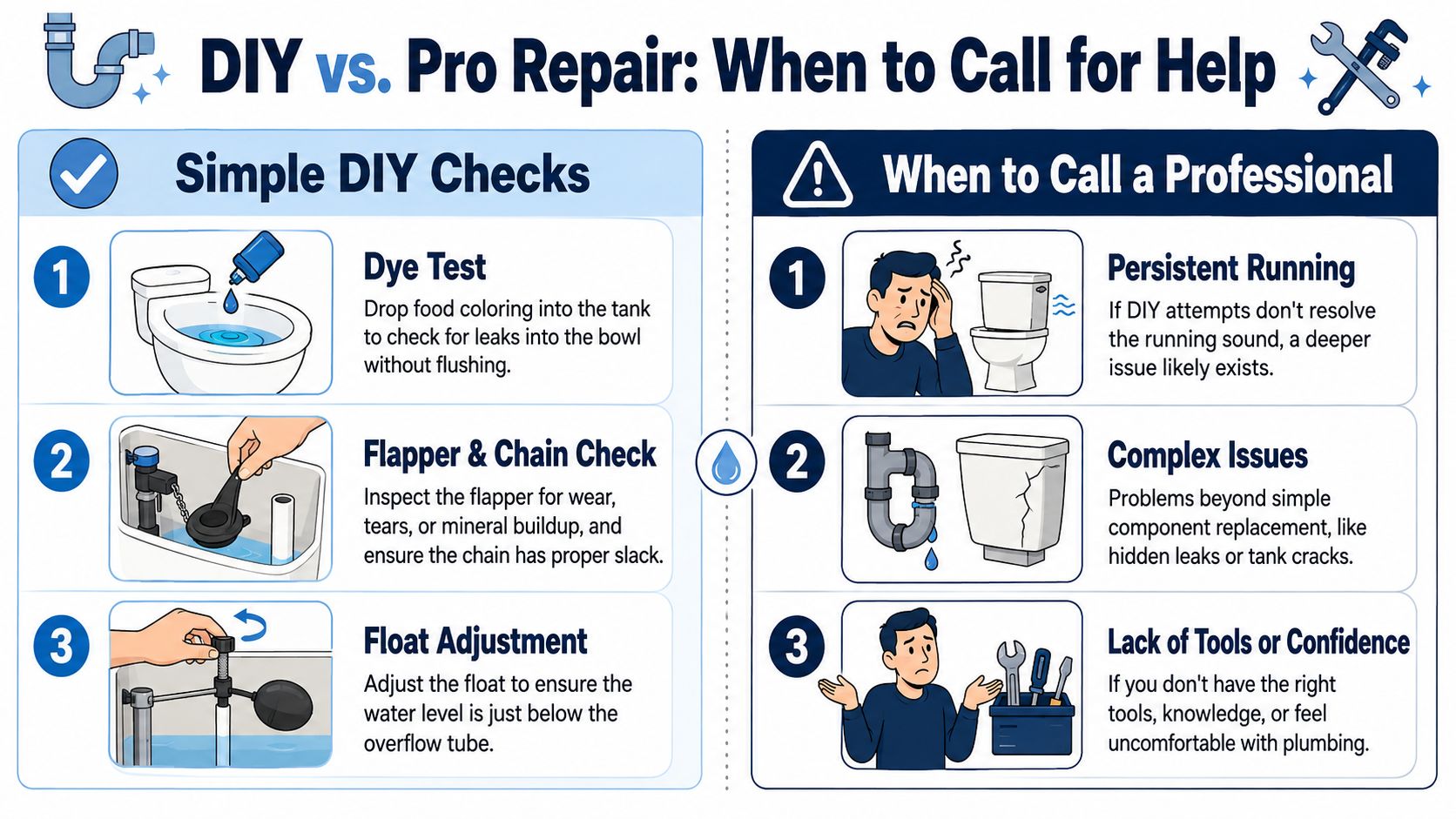 DIY vs. Pro Repair: When to Call for Help

Simple DIY Checks

1

Dye Test

Drop food coloring into the tank to check for leaks into the bowl without flushing.

2

Flapper & Chain Check

Inspect the flapper for wear, tears, or mineral buildup, and ensure the chain has proper slack.

3

Float Adjustment

Adjust the float to ensure the water level is just below the overflow tube.

When to Call a Professional

1

Persistent Running

If DIY attempts don't resolve the running sound, a deeper issue likely exists.

2

Complex Issues

Problems beyond simple component replacement, like hidden leaks or tank cracks.

3

Lack of Tools or Confidence

If you don't have the right tools, knowledge, or feel uncomfortable with plumbing.