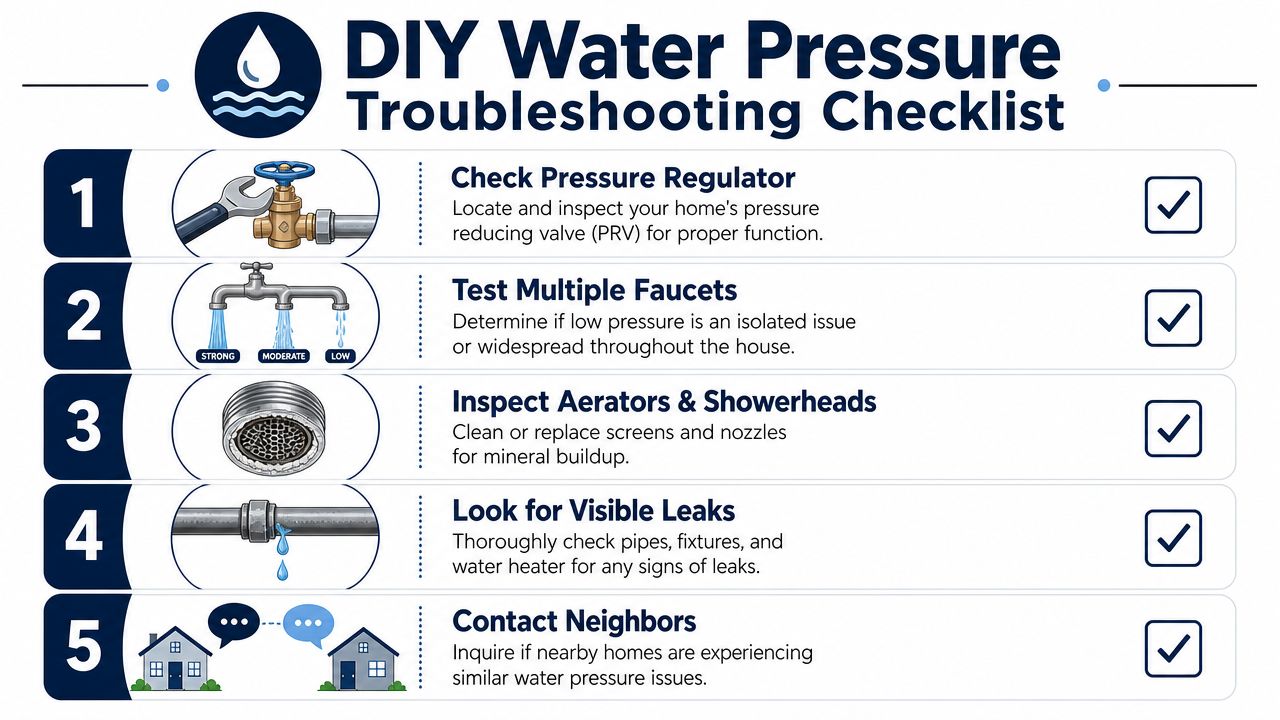 DIY Water Pressure Troubleshooting Checklist

1

Check Pressure Regulator
Locate and inspect your home's pressure reducing valve (PRV) for proper function.

2

STRONG MODERATE LOW

Test Multiple Faucets
Determine if low pressure is an isolated issue or widespread throughout the house.

3

Inspect Aerators & Showerheads
Clean or replace screens and nozzles for mineral buildup.

4

Look for Visible Leaks
Thoroughly check pipes, fixtures, and water heater for any signs of leaks.

5

Contact Neighbors
Inquire if nearby homes are experiencing similar water pressure issues.